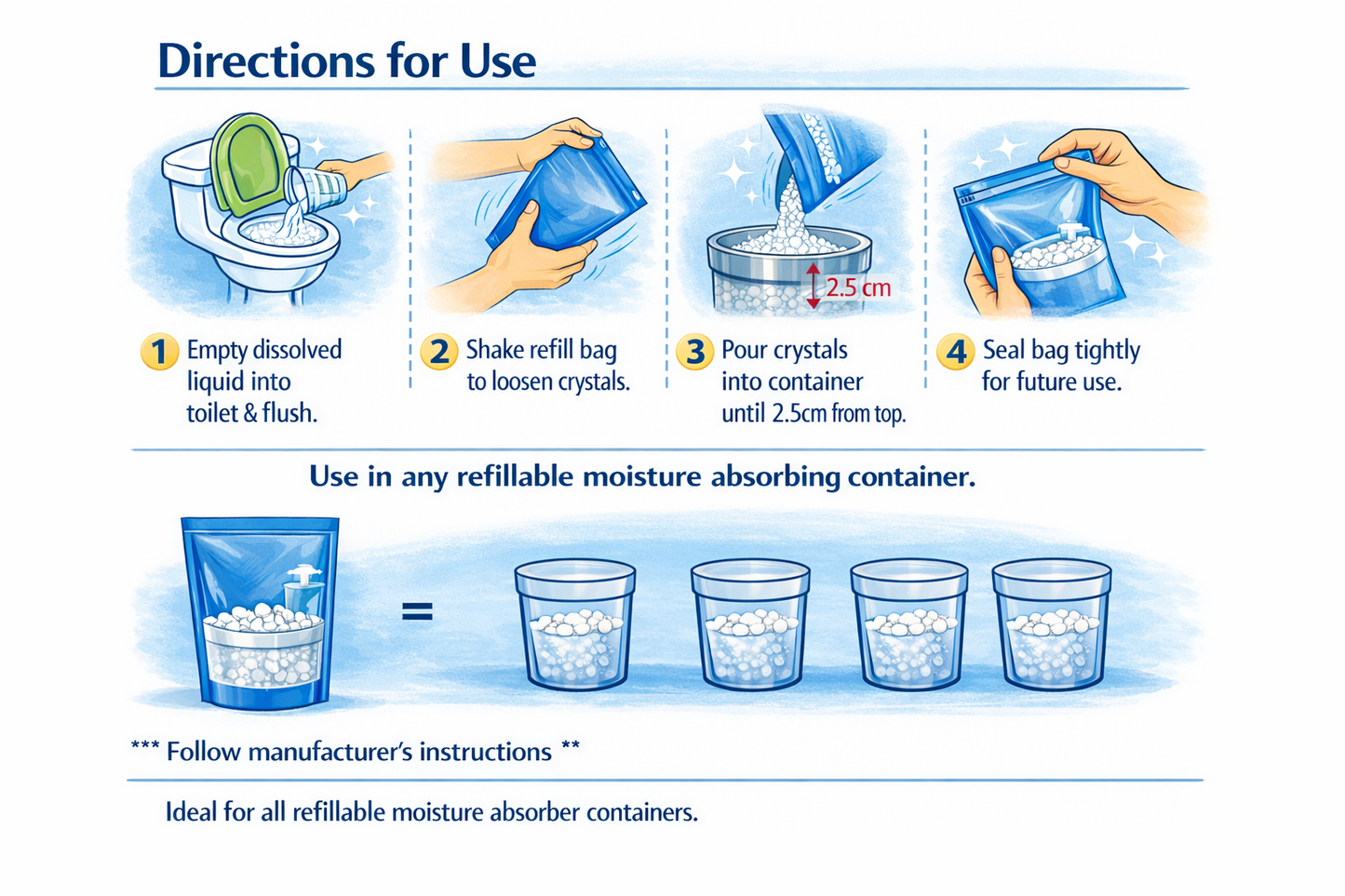 Directions for Use

2.5 cm

1 Empty dissolved liquid into toilet & flush.

2 Shake refill bag to loosen crystals.

3 Pour crystals into container until 2.5cm from top.

4 Seal bag tightly for future use.

Use in any refillable moisture absorbing container.

=

*** Follow manufacturer's instructions **

Ideal for all refillable moisture absorber containers.